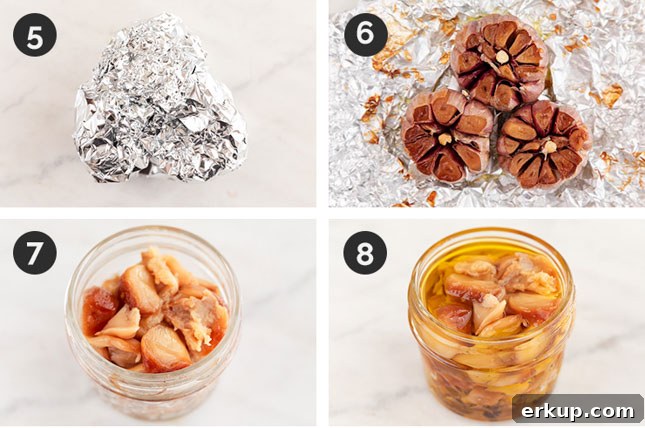 5
6
7
8
erkup.com