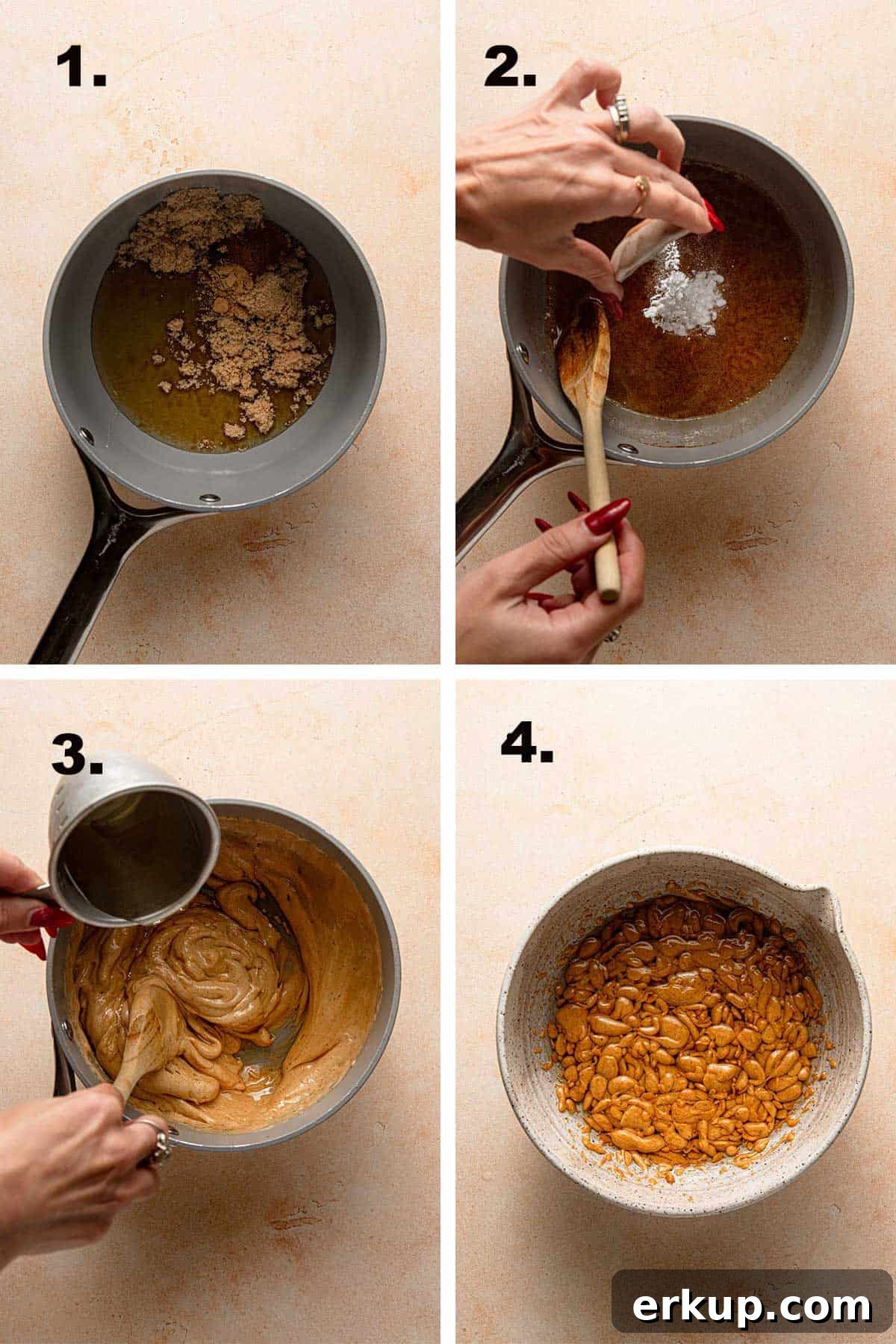 1.

2.

3.

4.

erkup.com