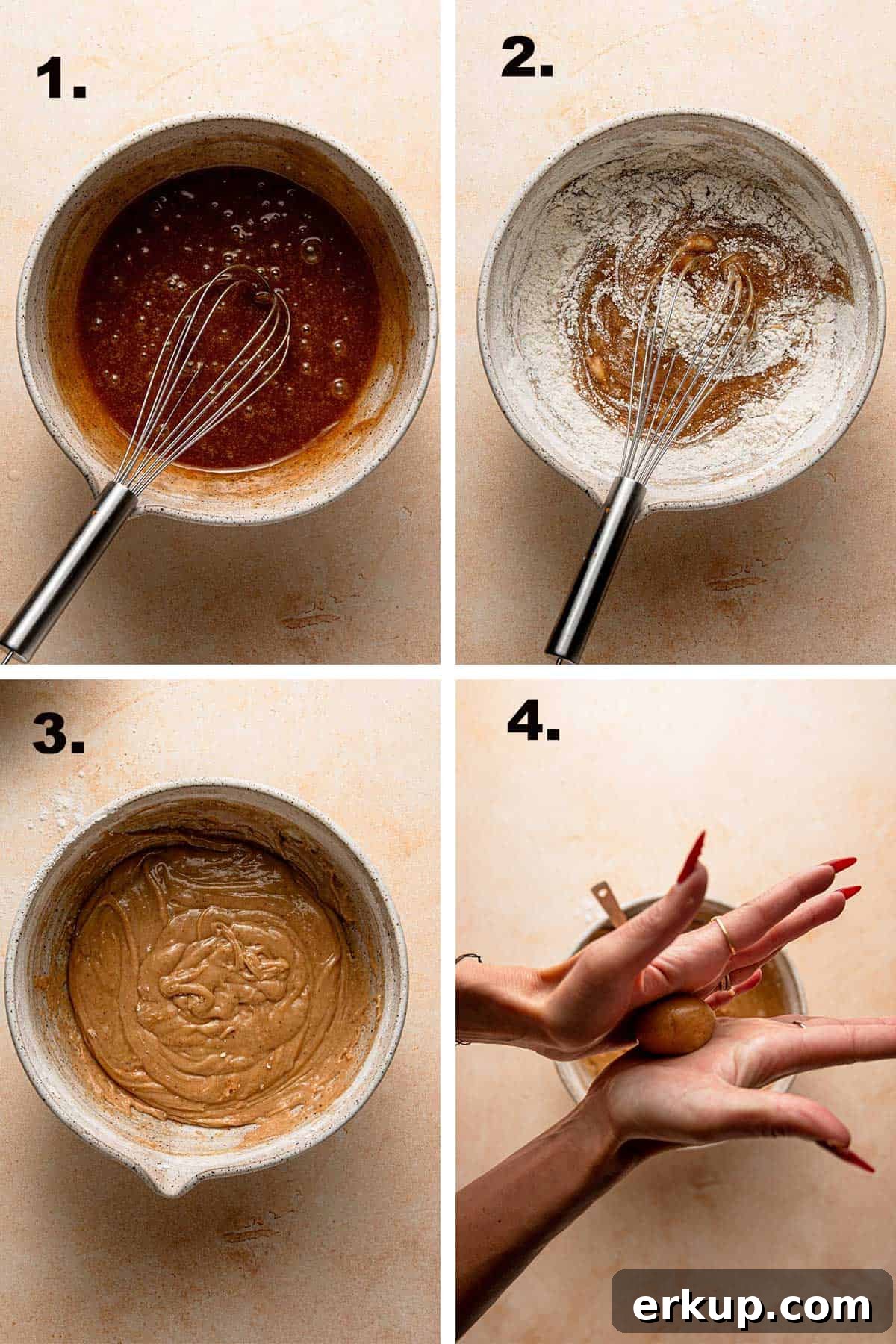 1.

2.

3.

4.

erkup.com