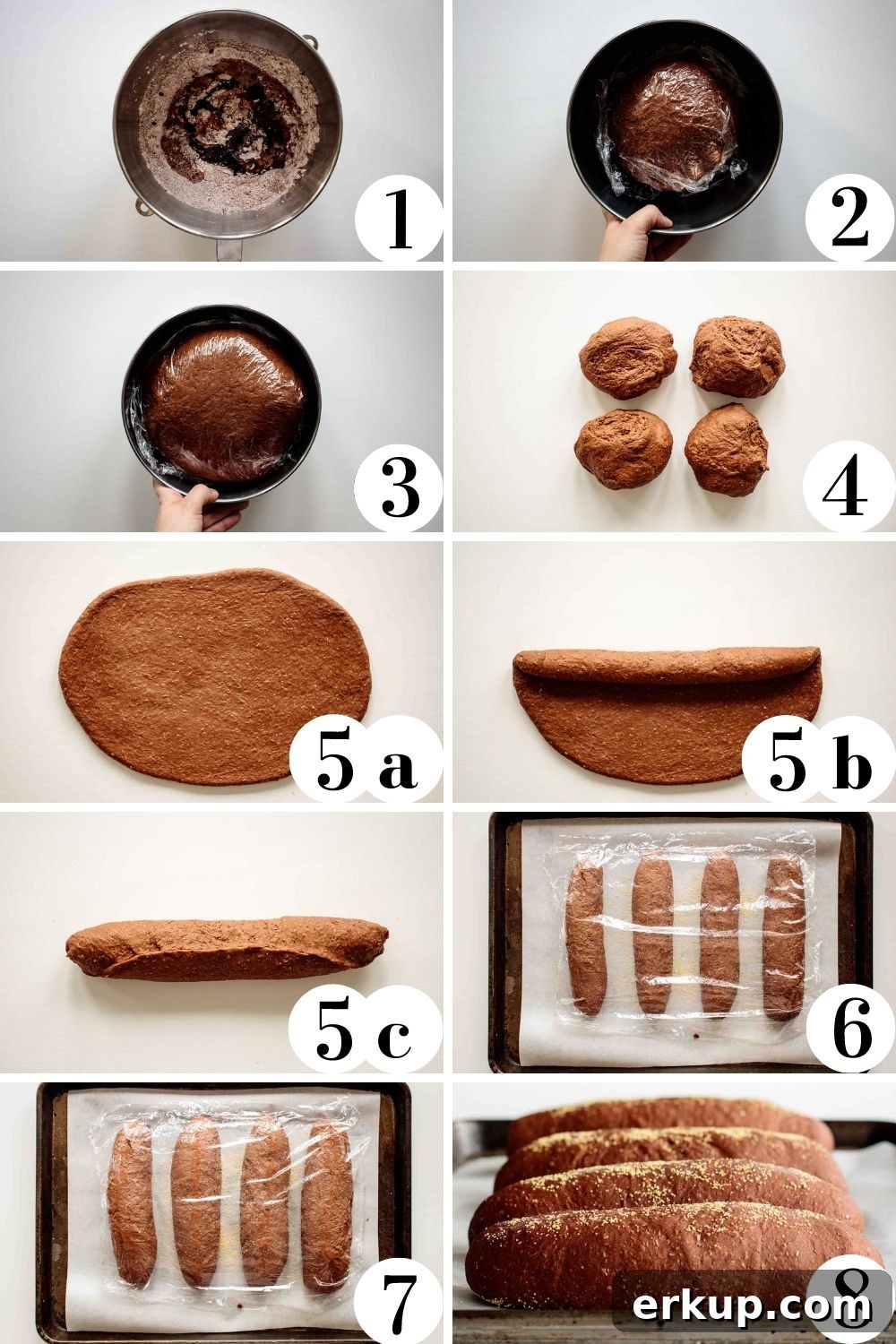 1
2
3
4
5 a
5 b
5 c
6
7
8
erkup.com