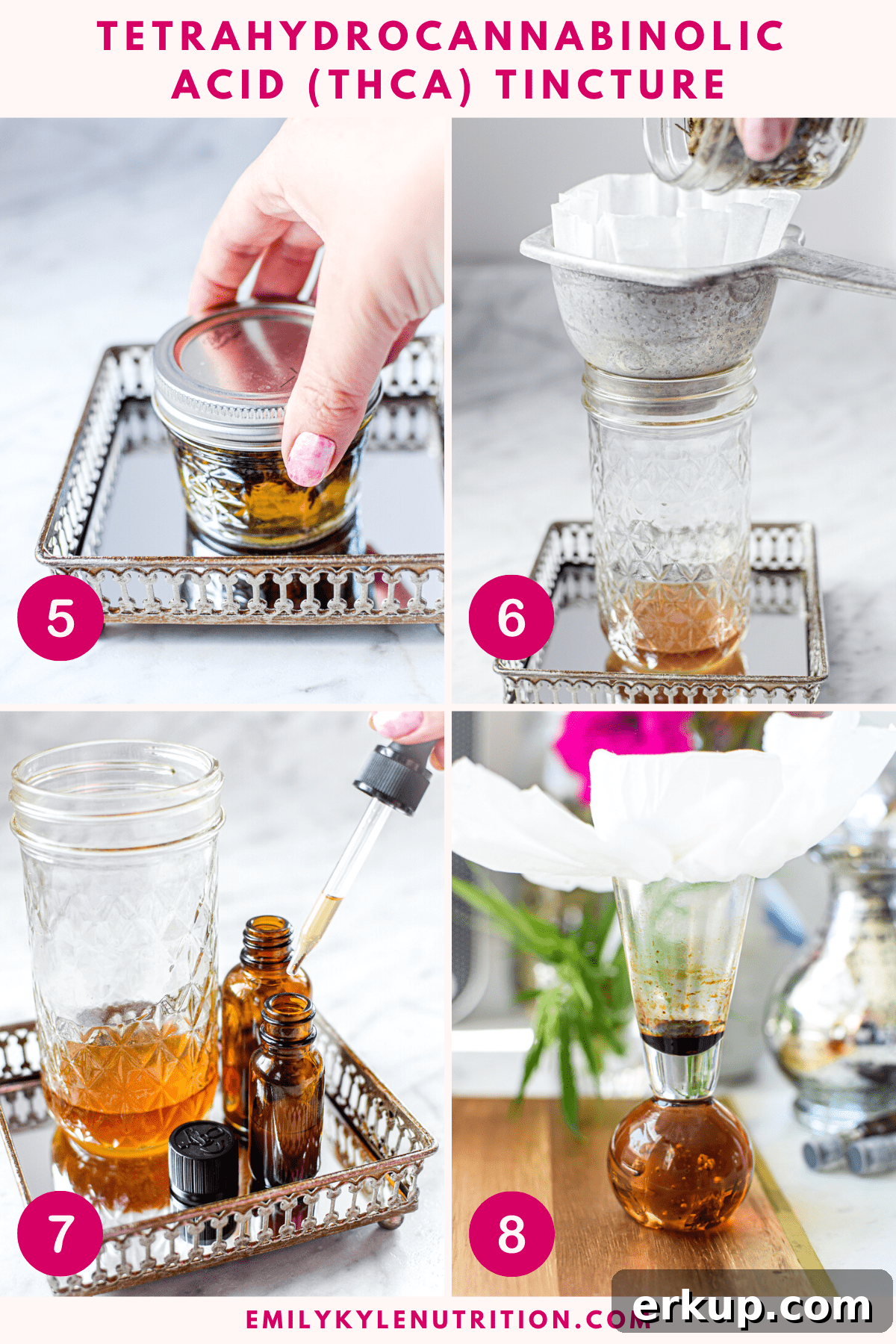 TETRAHYDROCANNABINOLIC ACID (THCA) TINCTURE

5

6

7

8

EMILYKYLENUTRITION.COM

erkup.com